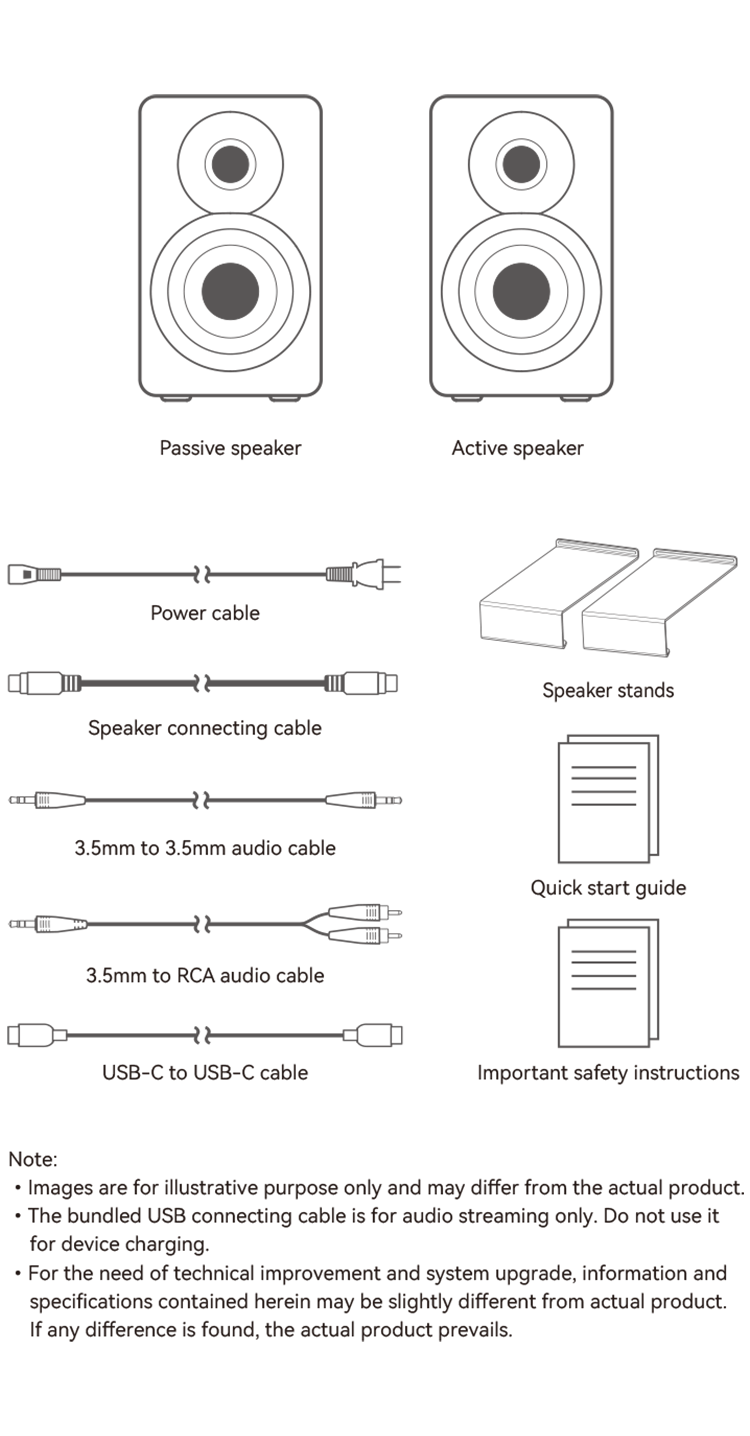 Passive speaker

Active speaker

Power cable

Speaker connecting cable

3.5mm to 3.5mm audio cable

3.5mm to RCA audio cable

USB-C to USB-C cable

Speaker stands

Quick start guide

Important safety instructions

Note:
• Images are for illustrative purpose only and may differ from the actual product.
• The bundled USB connecting cable is for audio streaming only. Do not use it for device charging.
• For the need of technical improvement and system upgrade, information and specifications contained herein may be slightly different from actual product. If any difference is found, the actual product prevails.