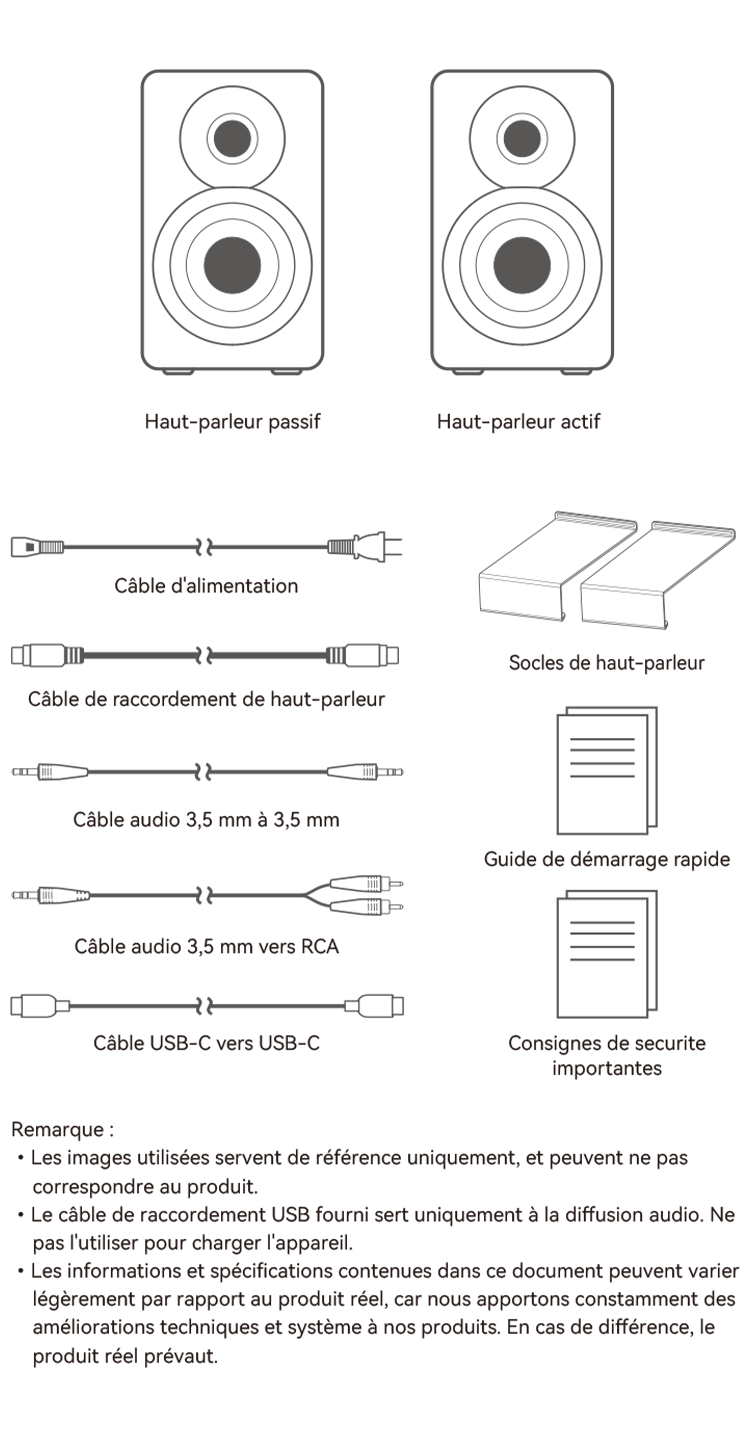 Haut-parleur passif

Haut-parleur actif

Câble d'alimentation

Câble de raccordement de haut-parleur

Câble audio 3,5 mm à 3,5 mm

Câble audio 3,5 mm vers RCA

Câble USB-C vers USB-C

Socles de haut-parleur

Guide de démarrage rapide

Consignes de securite importantes

Remarque :
• Les images utilisées servent de référence uniquement, et peuvent ne pas correspondre au produit.
• Le câble de raccordement USB fourni sert uniquement à la diffusion audio. Ne pas l'utiliser pour charger l'appareil.
• Les informations et spécifications contenues dans ce document peuvent varier légèrement par rapport au produit réel, car nous apportons constamment des améliorations techniques et système à nos produits. En cas de différence, le produit réel prévaut.