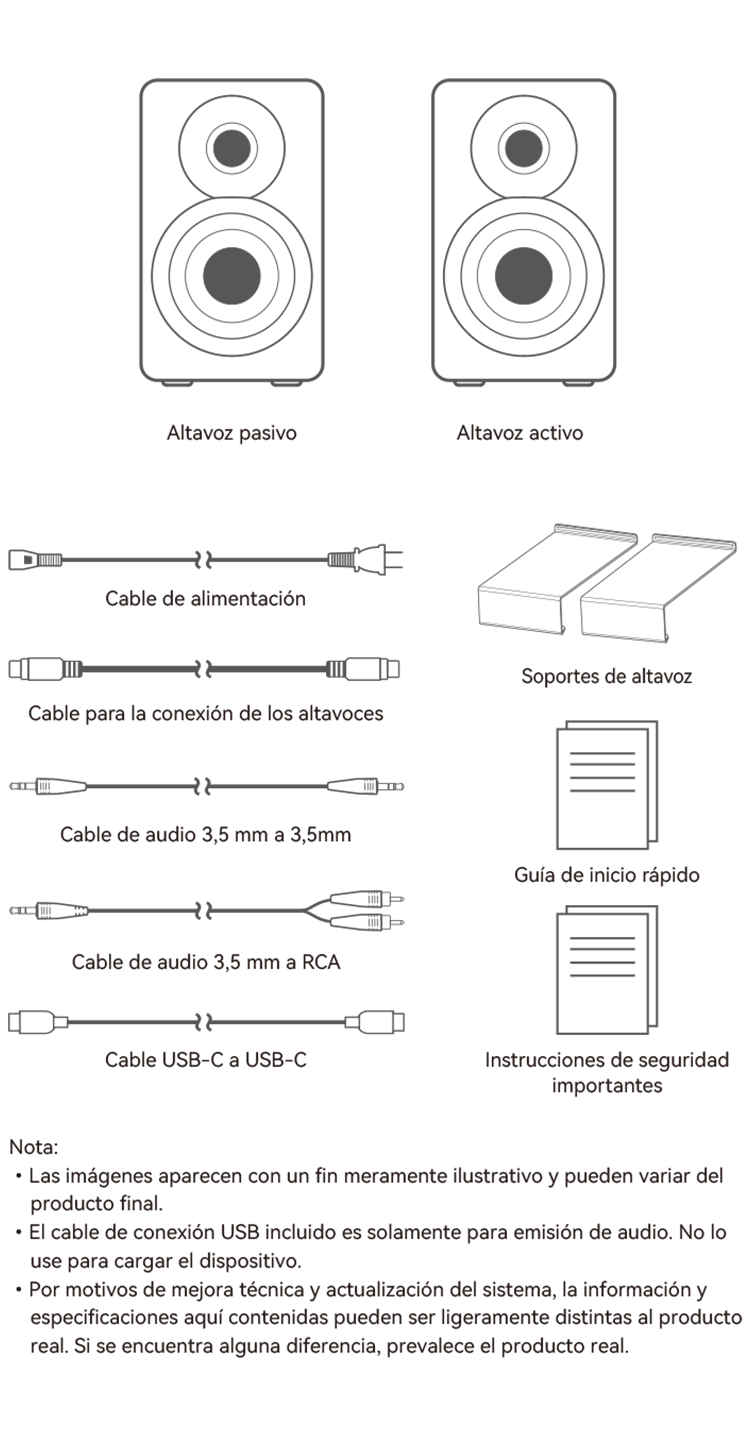 Altavoz pasivo

Altavoz activo

Cable de alimentación

Cable para la conexión de los altavoces

Cable de audio 3,5 mm a 3,5mm

Cable de audio 3,5 mm a RCA

Cable USB-C a USB-C

Soportes de altavoz

Guía de inicio rápido

Instrucciones de seguridad importantes

Nota:
• Las imágenes aparecen con un fin meramente ilustrativo y pueden variar del producto final.
• El cable de conexión USB incluido es solamente para emisión de audio. No lo use para cargar el dispositivo.
• Por motivos de mejora técnica y actualización del sistema, la información y especificaciones aquí contenidas pueden ser ligeramente distintas al producto real. Si se encuentra alguna diferencia, prevalece el producto real.