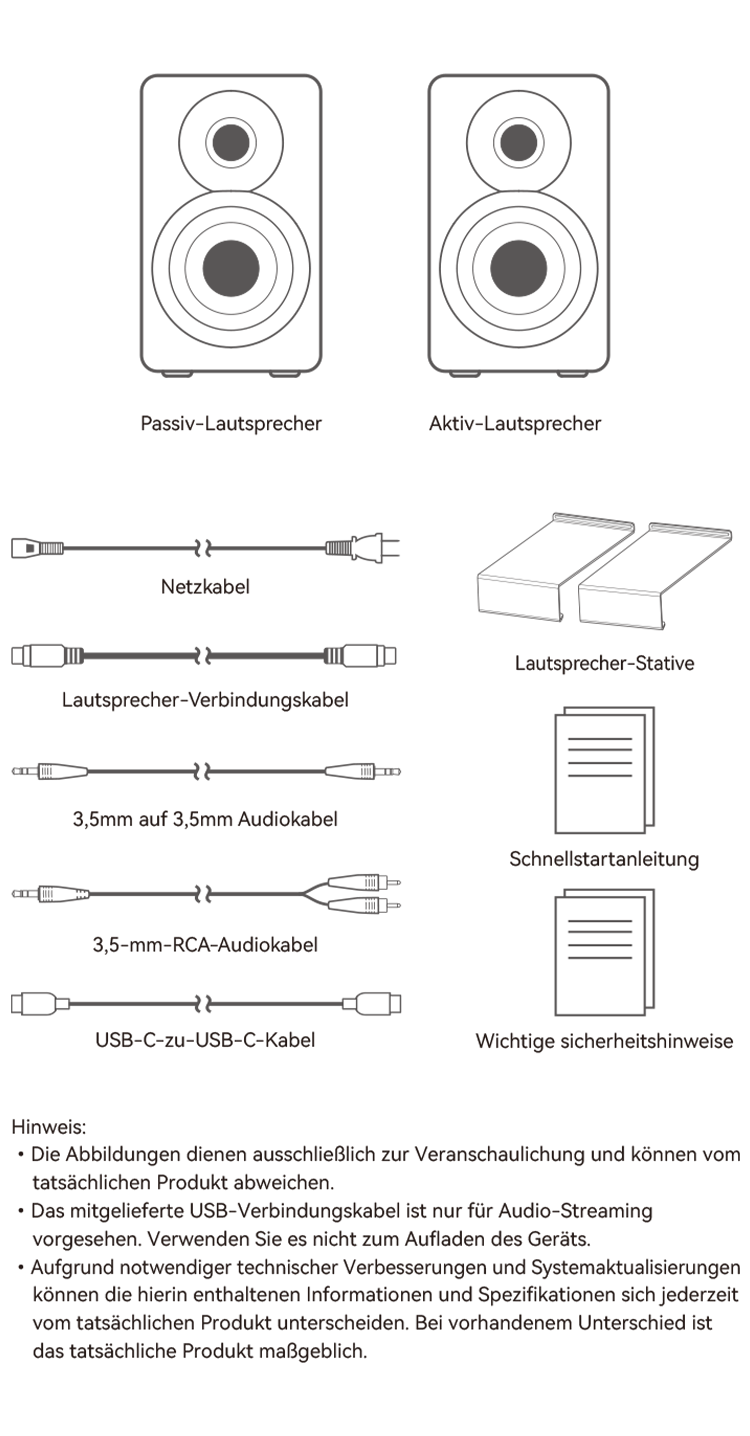 Passiv-Lautsprecher

Aktiv-Lautsprecher

Netzkabel

Lautsprecher-Verbindungskabel

3,5mm auf 3,5mm Audiokabel

3,5-mm-RCA-Audiokabel

USB-C-zu-USB-C-Kabel

Lautsprecher-Stative

Schnellstartanleitung

Wichtige sicherheitshinweise

Hinweis:
• Die Abbildungen dienen ausschließlich zur Veranschaulichung und können vom tatsächlichen Produkt abweichen.
• Das mitgelieferte USB-Verbindungskabel ist nur für Audio-Streaming vorgesehen. Verwenden Sie es nicht zum Aufladen des Geräts.
• Aufgrund notwendiger technischer Verbesserungen und Systemaktualisierungen können die hierin enthaltenen Informationen und Spezifikationen sich jederzeit vom tatsächlichen Produkt unterscheiden. Bei vorhandenem Unterschied ist das tatsächliche Produkt maßgeblich.