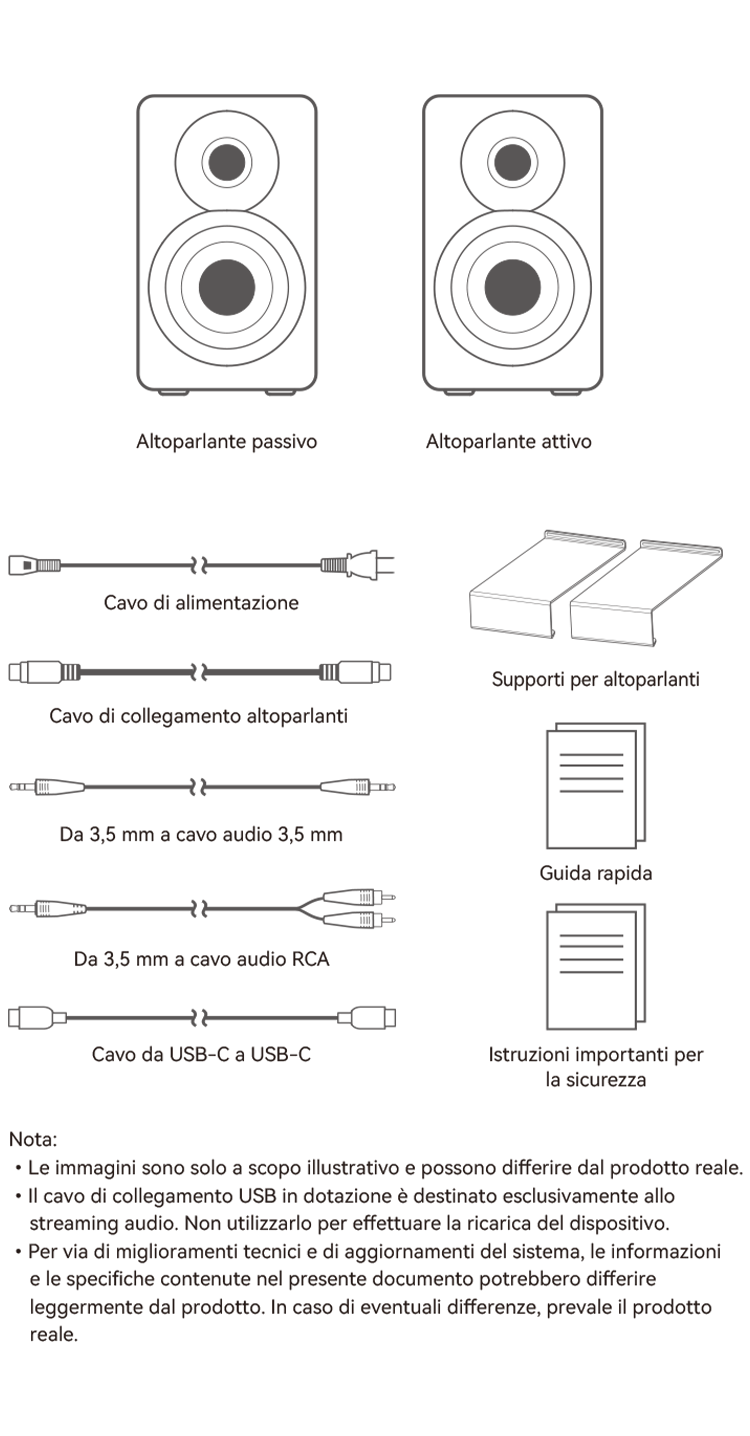 Altoparlante passivo

Altoparlante attivo

Cavo di alimentazione

Cavo di collegamento altoparlanti

Da 3,5 mm a cavo audio 3,5 mm

Da 3,5 mm a cavo audio RCA

Cavo da USB-C a USB-C

Supporti per altoparlanti

Guida rapida

Istruzioni importanti per la sicurezza

Nota:
• Le immagini sono solo a scopo illustrativo e possono differire dal prodotto reale.
• Il cavo di collegamento USB in dotazione è destinato esclusivamente allo streaming audio. Non utilizzarlo per effettuare la ricarica del dispositivo.
• Per via di miglioramenti tecnici e di aggiornamenti del sistema, le informazioni e le specifiche contenute nel presente documento potrebbero differire leggermente dal prodotto. In caso di eventuali differenze, prevale il prodotto reale.