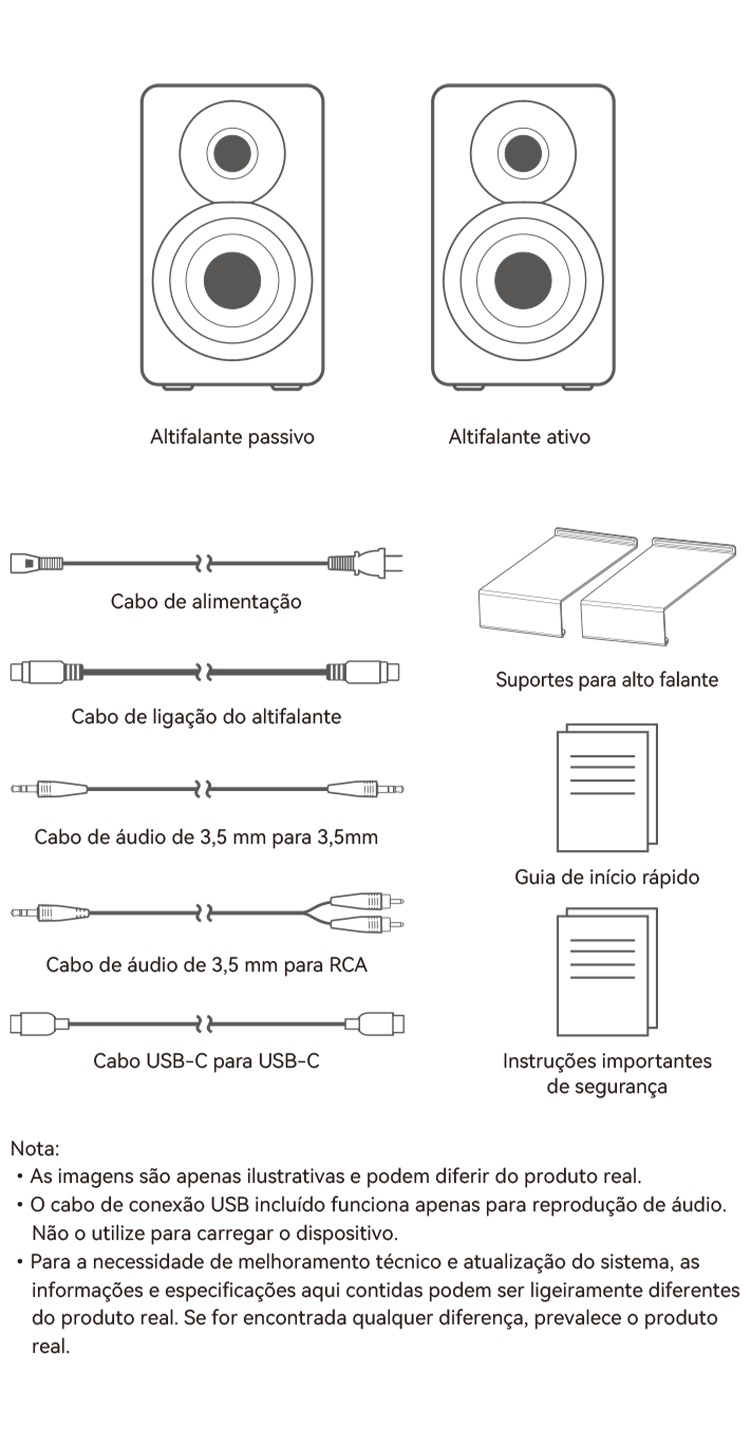 Altifalante passivo

Altifalante ativo

Cabo de alimentação

Cabo de ligação do altifalante

Cabo de áudio de 3,5 mm para 3,5mm

Cabo de áudio de 3,5 mm para RCA

Cabo USB-C para USB-C

Suportes para alto falante

Guia de início rápido

Instruções importantes de segurança

Nota:
• As imagens são apenas ilustrativas e podem diferir do produto real.
• O cabo de conexão USB incluído funciona apenas para reprodução de áudio. Não o utilize para carregar o dispositivo.
• Para a necessidade de melhoramento técnico e atualização do sistema, as informações e especificações aqui contidas podem ser ligeiramente diferentes do produto real. Se for encontrada qualquer diferença, prevalece o produto real.