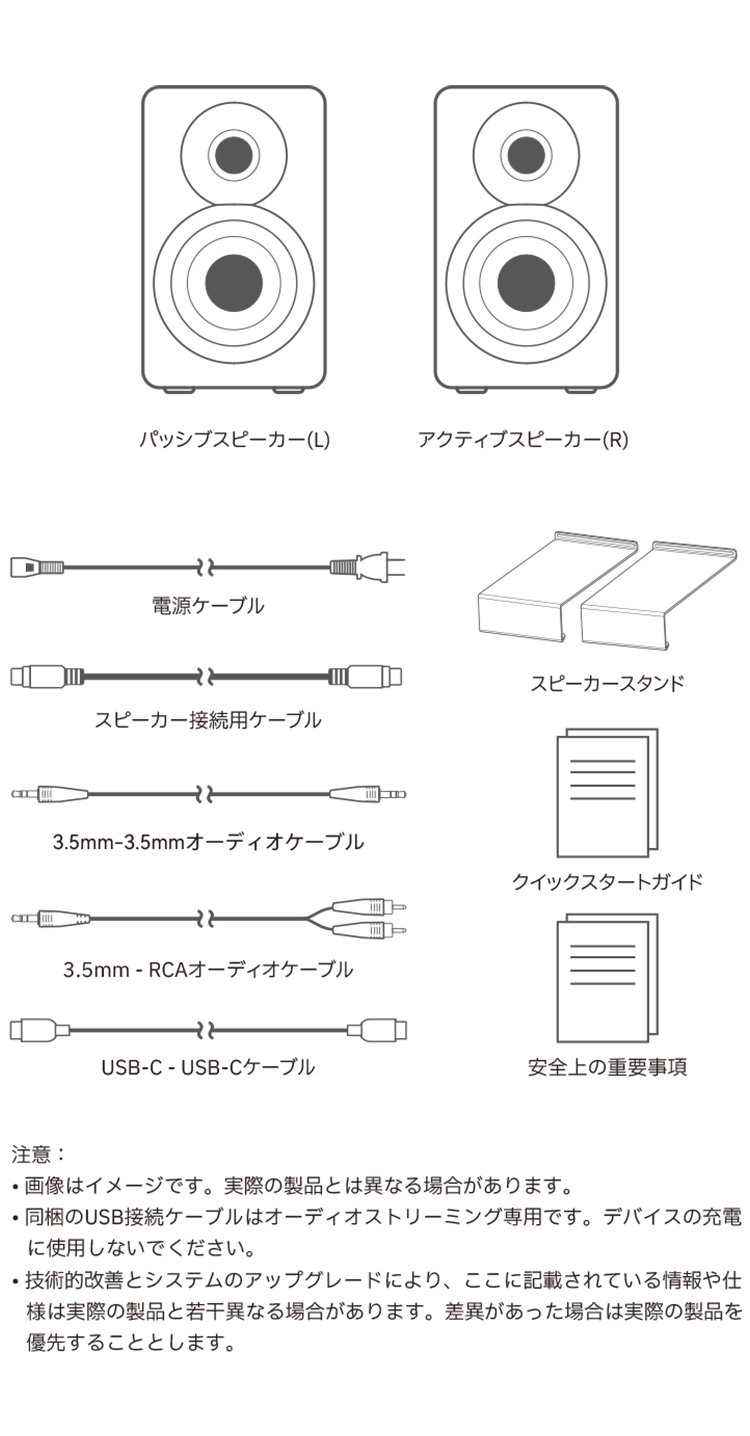 パッシブスピーカー(L)

アクティブスピーカー(R)

電源ケーブル

スピーカー接続用ケーブル

3.5mm-3.5mmオーディオケーブル

3.5mm - RCAオーディオケーブル

USB-C - USB-Cケーブル

スピーカースタンド

クイックスタートガイド

安全上の重要事項

注意：
• 画像はイメージです。実際の製品とは異なる場合があります。
• 同梱のUSB接続ケーブルはオーディオストリーミング専用です。デバイスの充電に使用しないでください。
• 技術的改善とシステムのアップグレードにより、ここに記載されている情報や仕様は実際の製品と若干異なる場合があります。差異があった場合は実際の製品を優先することとします。