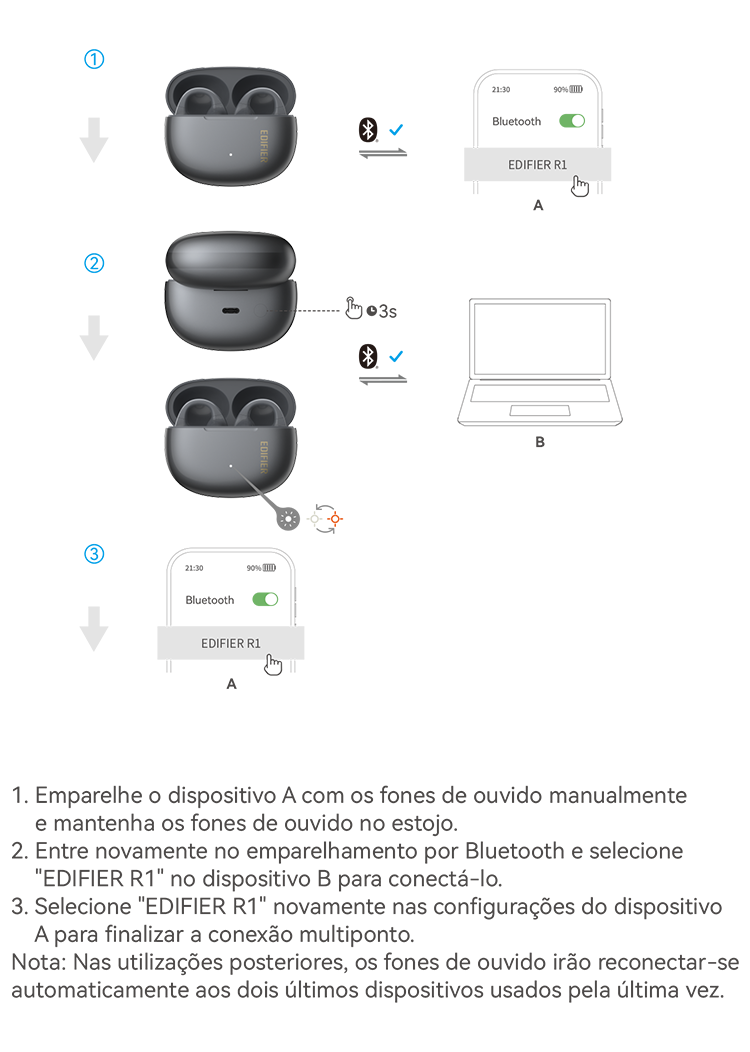 ①

EDIFIER

21:30 90%

Bluetooth

EDIFIER R1

A

②

3s

B

EDIFIER

③

21:30 90%

Bluetooth

EDIFIER R1

A

1. Emparelhe o dispositivo A com os fones de ouvido manualmente e mantenha os fones de ouvido no estojo.
2. Entre novamente no emparelhamento por Bluetooth e selecione "EDIFIER R1" no dispositivo B para conectá-lo.
3. Selecione "EDIFIER R1" novamente nas configurações do dispositivo A para finalizar a conexão multiponto.
Nota: Nas utilizações posteriores, os fones de ouvido irão reconectar-se automaticamente aos dois últimos dispositivos usados pela última vez.