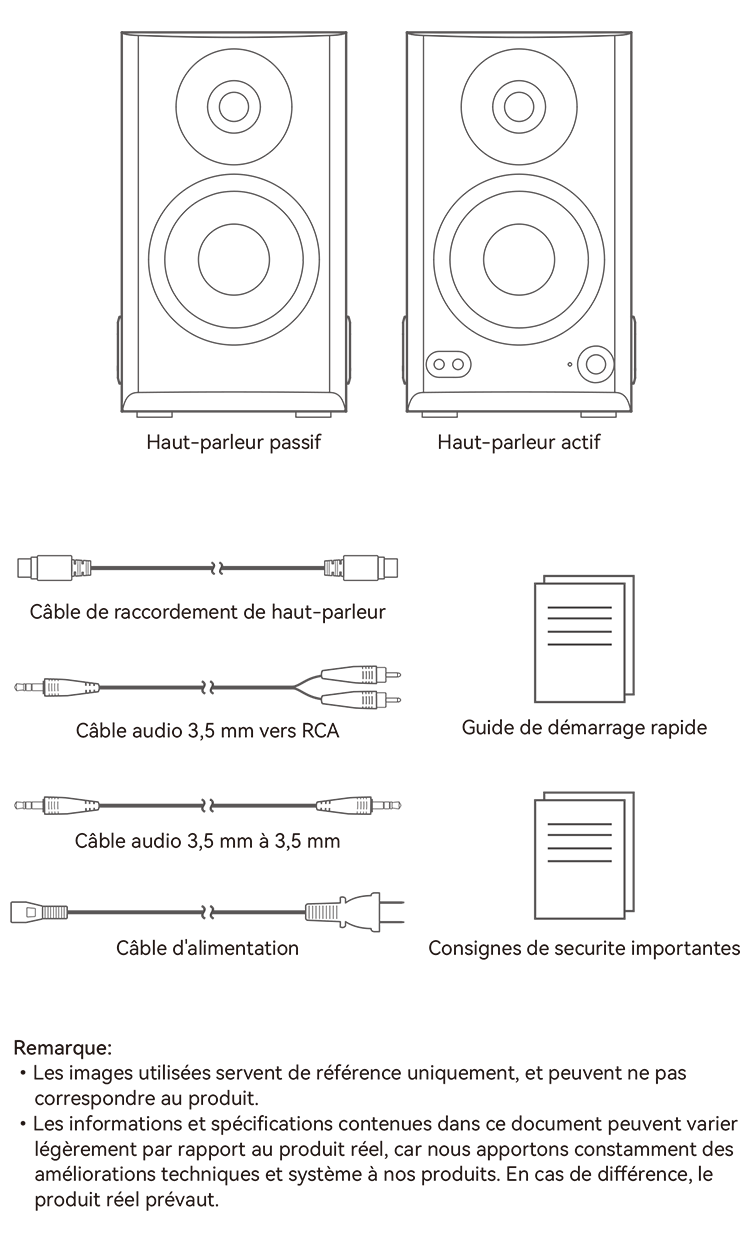 Haut-parleur passif

Haut-parleur actif

Câble de raccordement de haut-parleur

Câble audio 3,5 mm vers RCA

Câble audio 3,5 mm à 3,5 mm

Câble d'alimentation

Guide de démarrage rapide

Consignes de securite importantes

Remarque:
• Les images utilisées servent de référence uniquement, et peuvent ne pas correspondre au produit.
• Les informations et spécifications contenues dans ce document peuvent varier légèrement par rapport au produit réel, car nous apportons constamment des améliorations techniques et système à nos produits. En cas de différence, le produit réel prévaut.