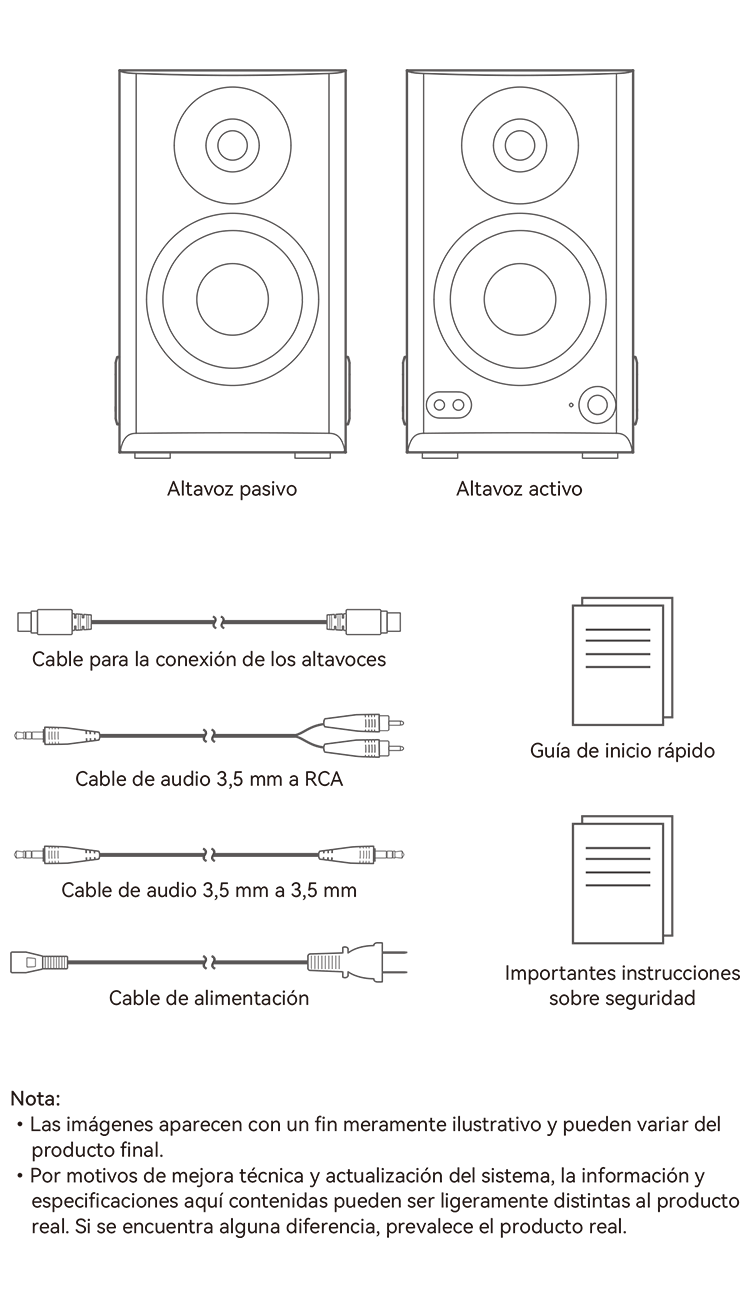 Altavoz pasivo

Altavoz activo

Cable para la conexión de los altavoces

Cable de audio 3,5 mm a RCA

Cable de audio 3,5 mm a 3,5 mm

Cable de alimentación

Guía de inicio rápido

Importantes instrucciones sobre seguridad

Nota:
• Las imágenes aparecen con un fin meramente ilustrativo y pueden variar del producto final.
• Por motivos de mejora técnica y actualización del sistema, la información y especificaciones aquí contenidas pueden ser ligeramente distintas al producto real. Si se encuentra alguna diferencia, prevalece el producto real.