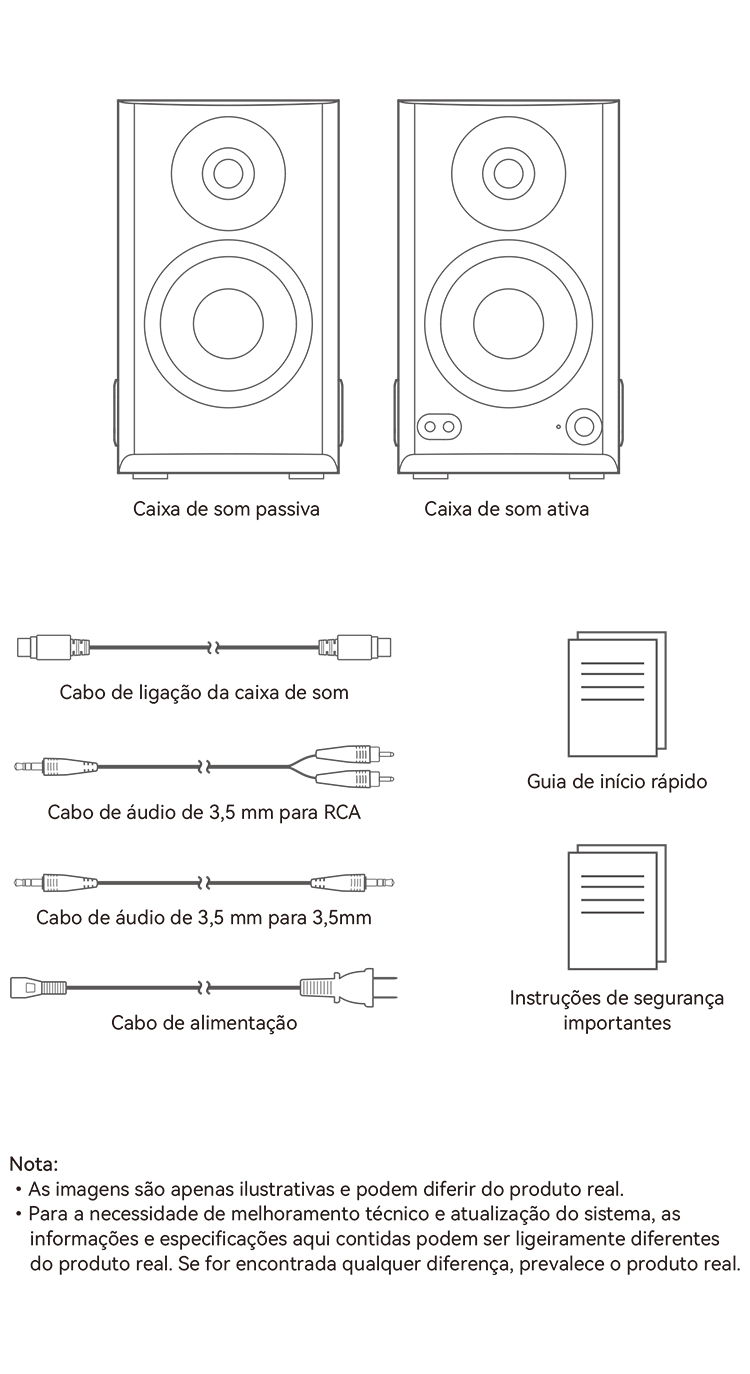 Caixa de som passiva

Caixa de som ativa

Cabo de ligação da caixa de som

Cabo de áudio de 3,5 mm para RCA

Cabo de áudio de 3,5 mm para 3,5mm

Cabo de alimentação

Guia de início rápido

Instruções de segurança importantes

Nota:
• As imagens são apenas ilustrativas e podem diferir do produto real.
• Para a necessidade de melhoramento técnico e atualização do sistema, as informações e especificações aqui contidas podem ser ligeiramente diferentes do produto real. Se for encontrada qualquer diferença, prevalece o produto real.